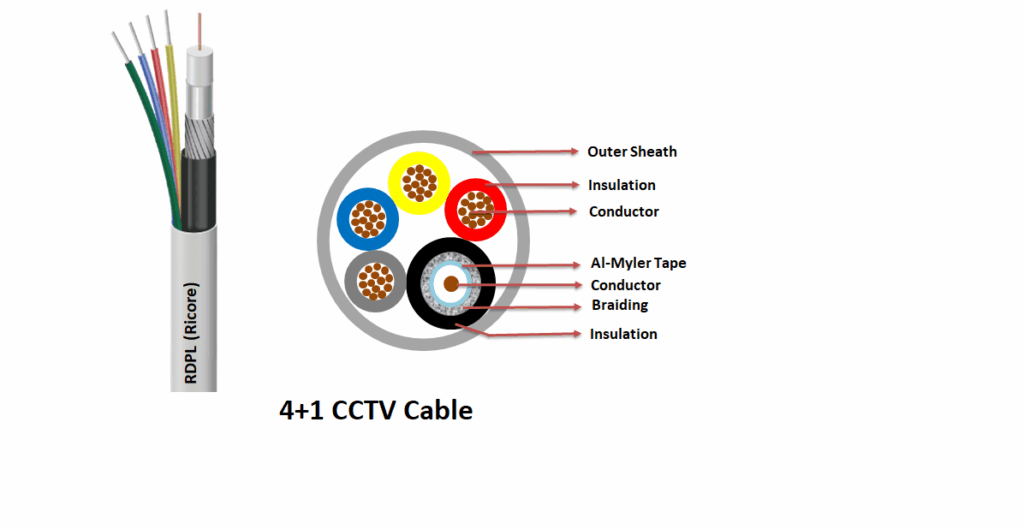 RDPL (Ricore)

Outer Sheath
Insulation
Conductor
Al-Myler Tape
Conductor
Braiding
Insulation

4+1 CCTV Cable